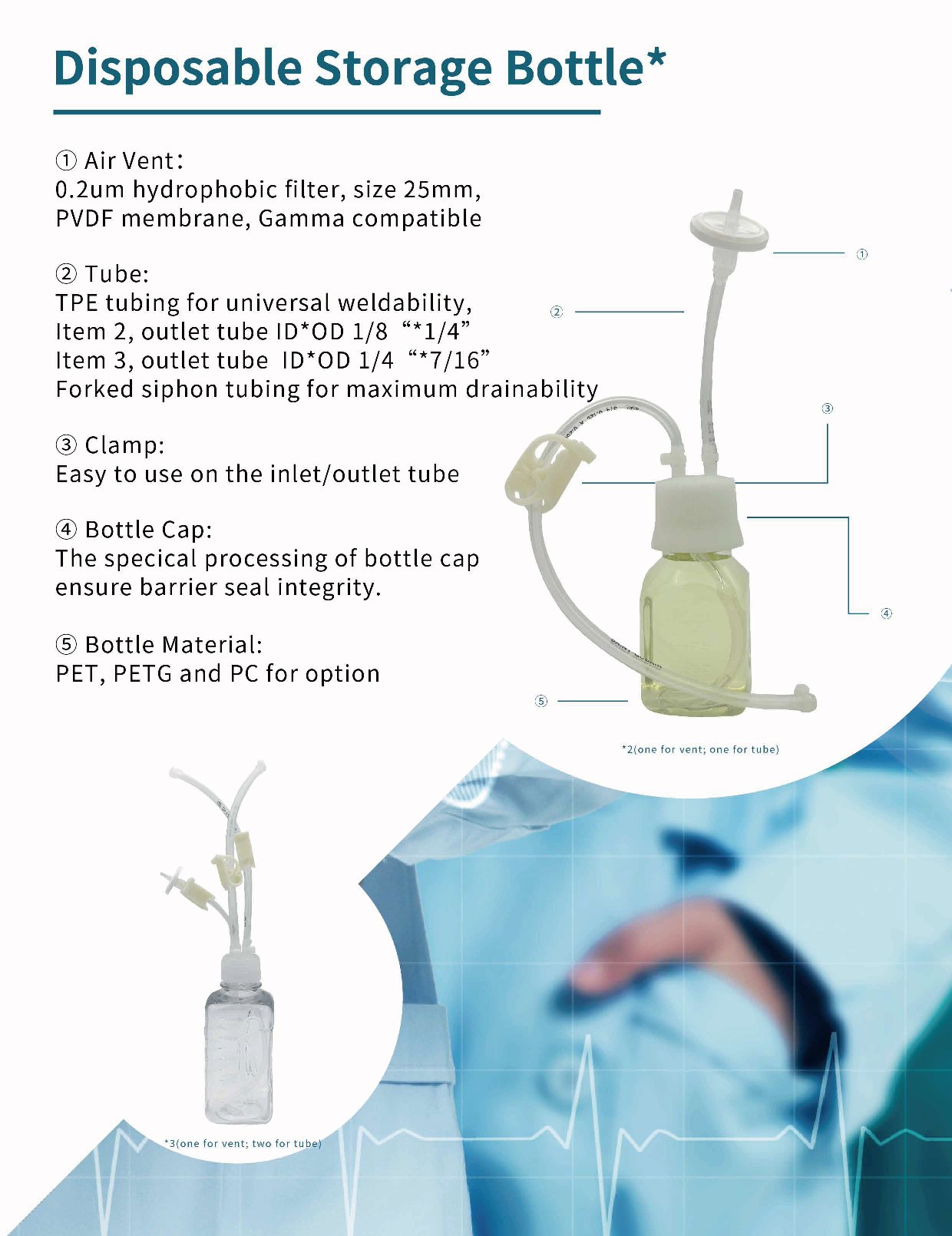 Disposable Storage Bottle*

① Air Vent：
0.2um hydrophobic filter, size 25mm, PVDF membrane, Gamma compatible

② Tube:
TPE tubing for universal weldability,
Item 2, outlet tube ID*OD 1/8 “*1/4”
Item 3, outlet tube ID*OD 1/4 “*7/16”
Forked siphon tubing for maximum drainability

③ Clamp:
Easy to use on the inlet/outlet tube

④ Bottle Cap:
The specical processing of bottle cap ensure barrier seal integrity.

⑤ Bottle Material:
PET, PETG and PC for option

①
②
③
④
⑤

*2(one for vent; one for tube)

*3(one for vent; two for tube)